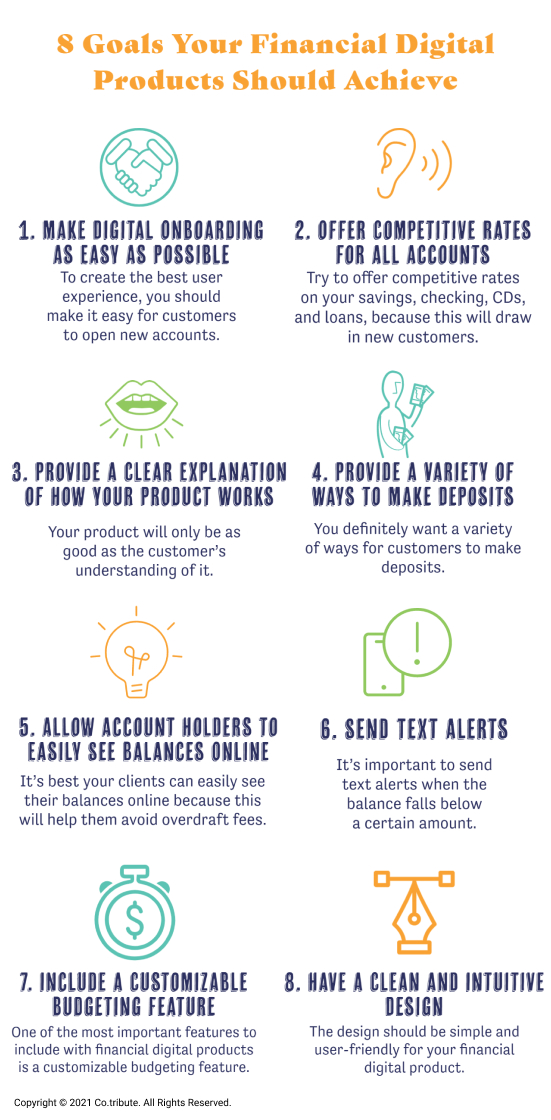 8 Goals Your Financial Digital Products Should Achieve

1. MAKE DIGITAL ONBOARDING AS EASY AS POSSIBLE

To create the best user experience, you should make it easy for customers to open new accounts.

2. OFFER COMPETITIVE RATES FOR ALL ACCOUNTS

Try to offer competitive rates on your savings, checking, CDs, and loans, because this will draw in new customers.

3. PROVIDE A CLEAR EXPLANATION OF HOW YOUR PRODUCT WORKS

Your product will only be as good as the customer's understanding of it.

4. PROVIDE A VARIETY OF WAYS TO MAKE DEPOSITS

You definitely want a variety of ways for customers to make deposits.

5. ALLOW ACCOUNT HOLDERS TO EASILY SEE BALANCES ONLINE

It's best your clients can easily see their balances online because this will help them avoid overdraft fees.

6. SEND TEXT ALERTS

It's important to send text alerts when the balance falls below a certain amount.

7. INCLUDE A CUSTOMIZABLE BUDGETING FEATURE

One of the most important features to include with financial digital products is a customizable budgeting feature.

8. HAVE A CLEAN AND INTUITIVE DESIGN

The design should be simple and user-friendly for your financial digital product.

Copyright © 2021 Co.tribute. All Rights Reserved.